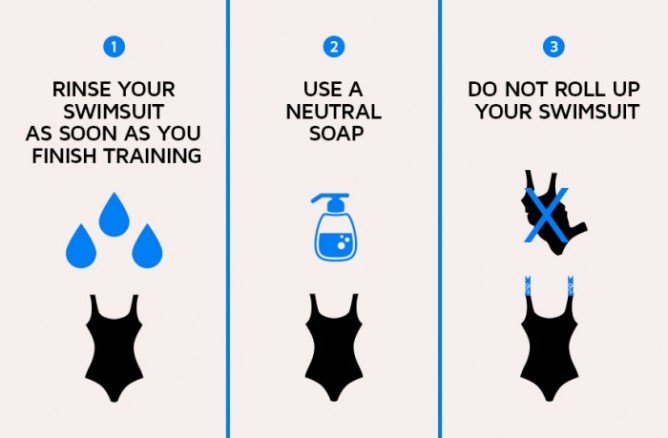 1

RINSE YOUR SWIMSUIT AS SOON AS YOU FINISH TRAINING

2

USE A NEUTRAL SOAP

3

DO NOT ROLL UP YOUR SWIMSUIT